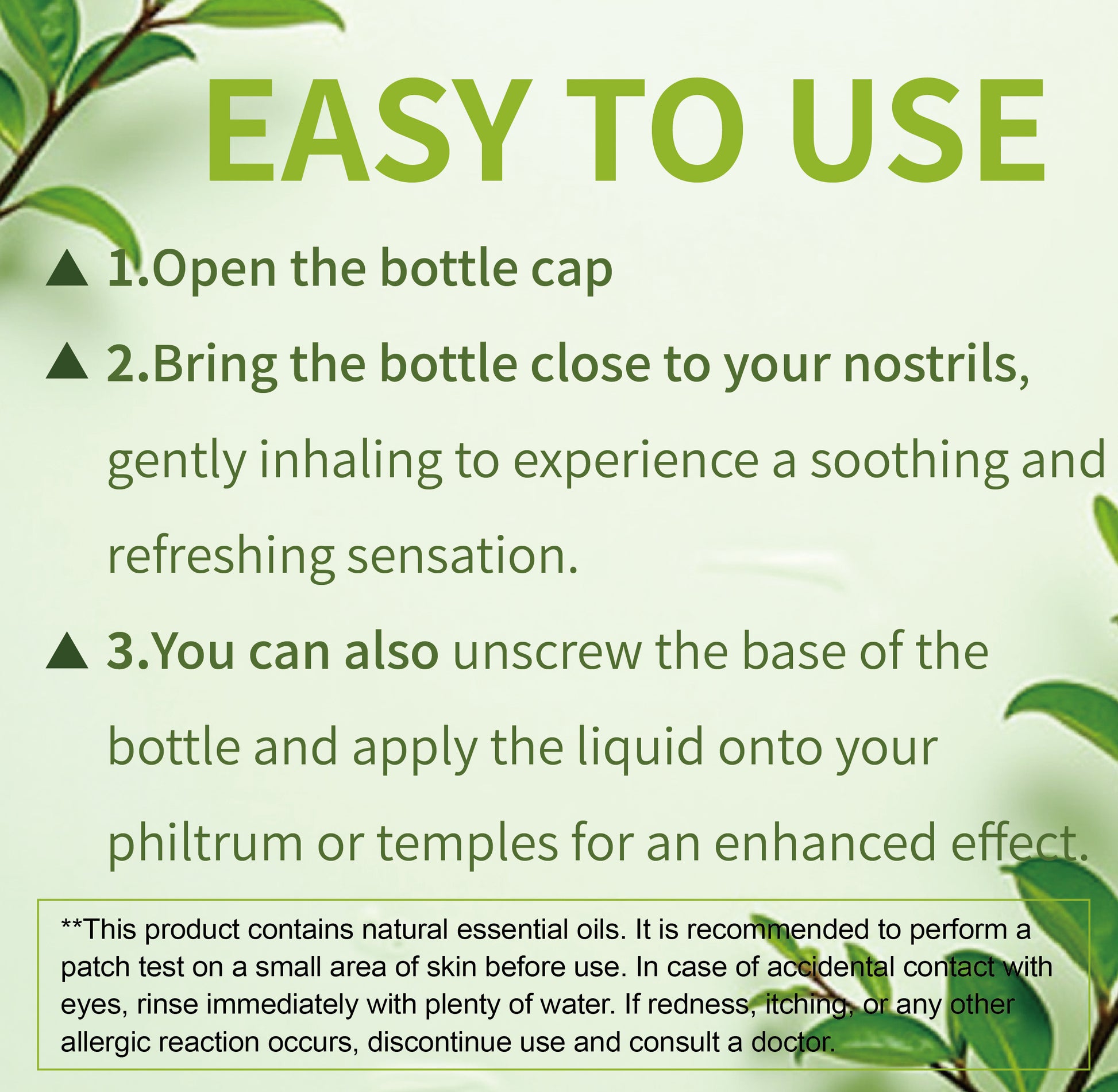 EASY TO USE

▲ 1.Open the bottle cap

▲ 2.Bring the bottle close to your nostrils, gently inhaling to experience a soothing and refreshing sensation.

▲ 3.You can also unscrew the base of the bottle and apply the liquid onto your philtrum or temples for an enhanced effect.

**This product contains natural essential oils. It is recommended to perform a patch test on a small area of skin before use. In case of accidental contact with eyes, rinse immediately with plenty of water. If redness, itching, or any other allergic reaction occurs, discontinue use and consult a doctor.